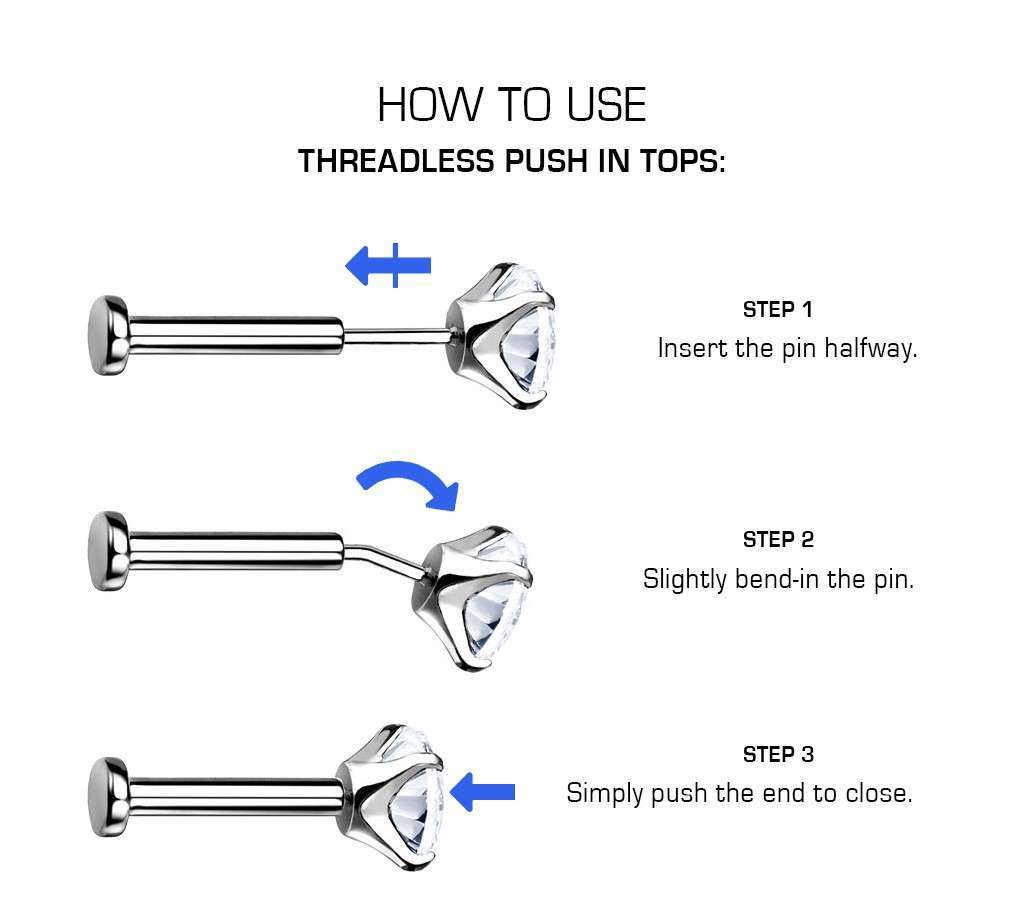 HOW TO USE
THREADLESS PUSH IN TOPS:

STEP 1
Insert the pin halfway.

STEP 2
Slightly bend-in the pin.

STEP 3
Simply push the end to close.