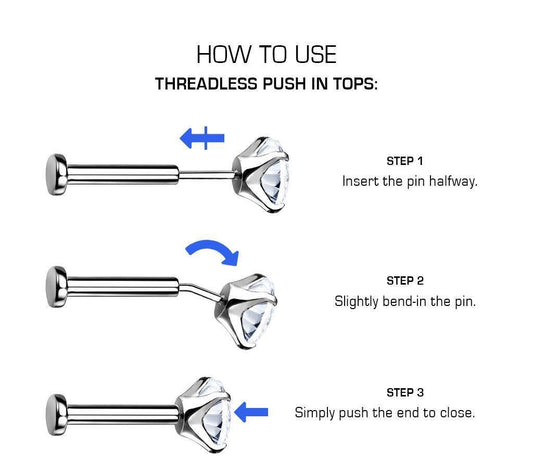 HOW TO USE
THREADLESS PUSH IN TOPS:

STEP 1
Insert the pin halfway.

STEP 2
Slightly bend-in the pin.

STEP 3
Simply push the end to close.