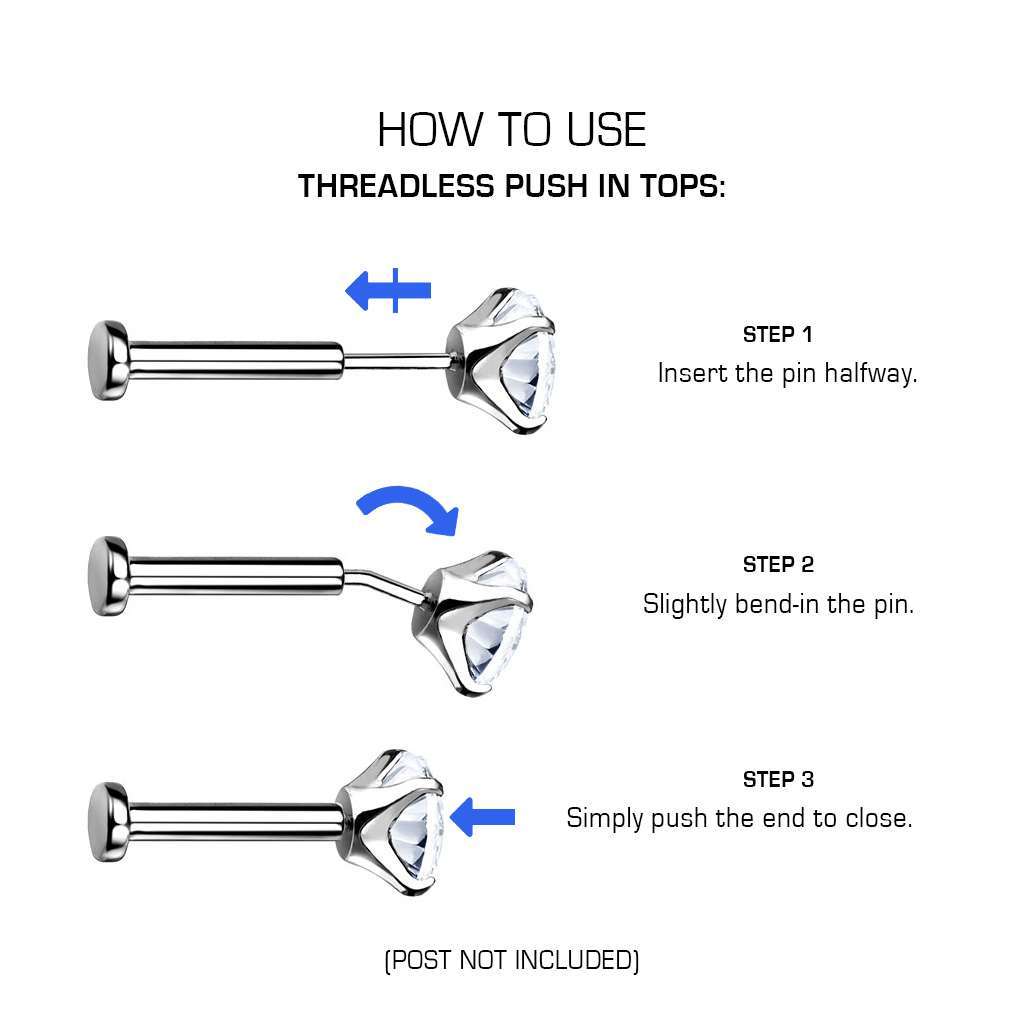 HOW TO USE
THREADLESS PUSH IN TOPS:

STEP 1
Insert the pin halfway.

STEP 2
Slightly bend-in the pin.

STEP 3
Simply push the end to close.

(POST NOT INCLUDED)