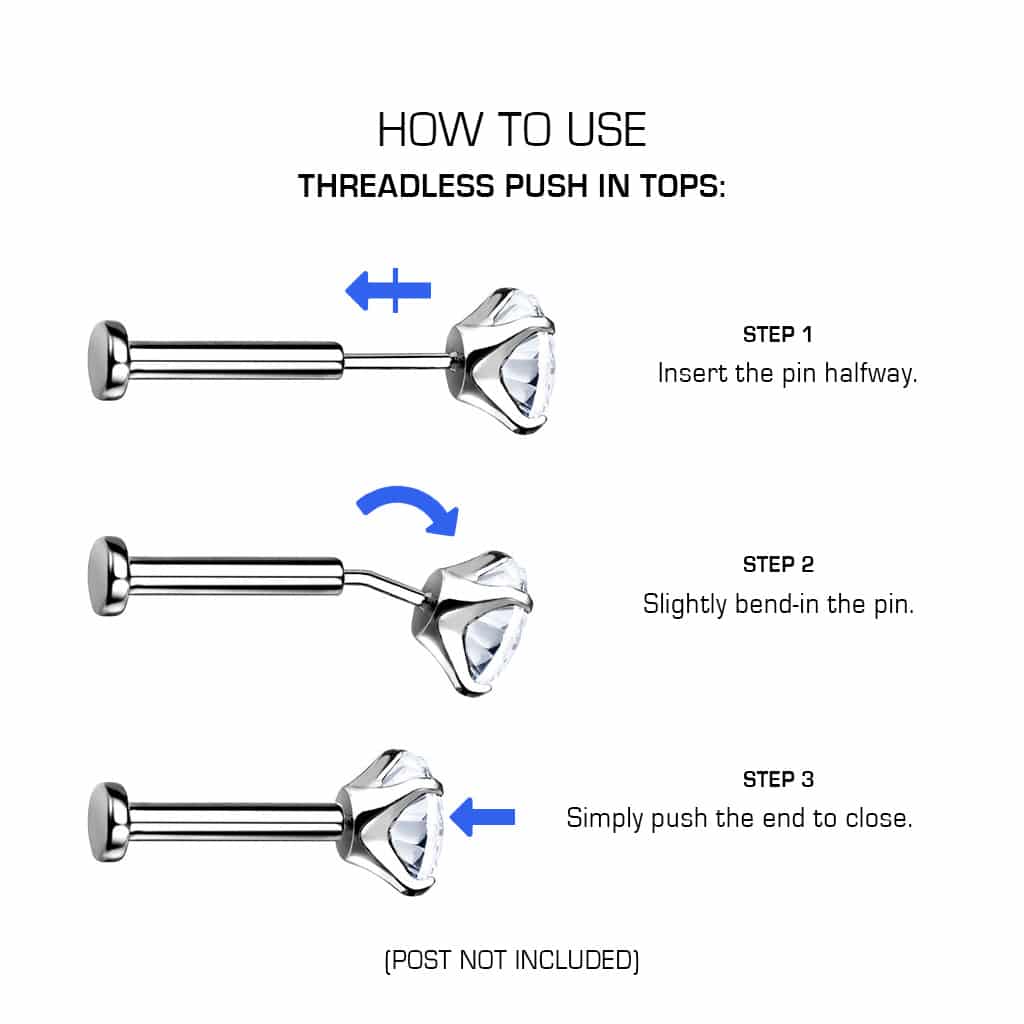 HOW TO USE
THREADLESS PUSH IN TOPS:

STEP 1
Insert the pin halfway.

STEP 2
Slightly bend-in the pin.

STEP 3
Simply push the end to close.

(POST NOT INCLUDED)