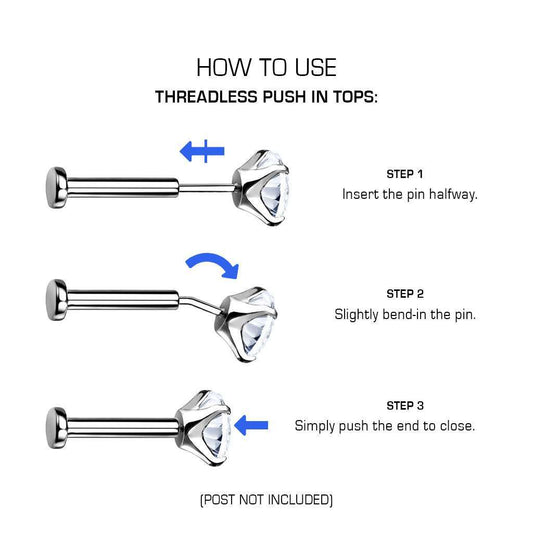 HOW TO USE
THREADLESS PUSH IN TOPS:

STEP 1
Insert the pin halfway.

STEP 2
Slightly bend-in the pin.

STEP 3
Simply push the end to close.

(POST NOT INCLUDED)